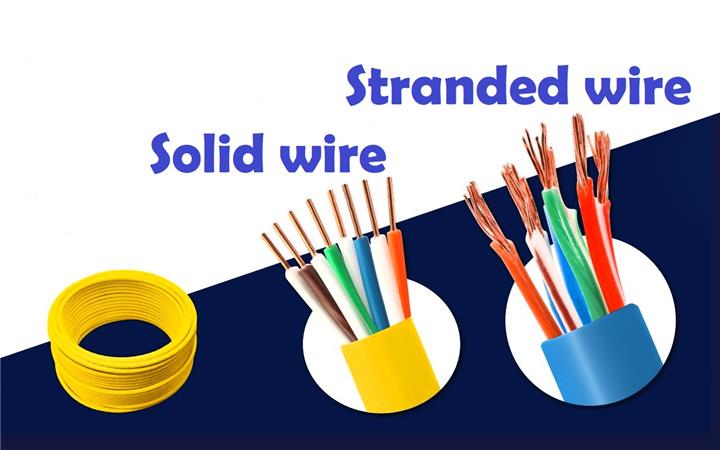 Stranded wire
Solid wire